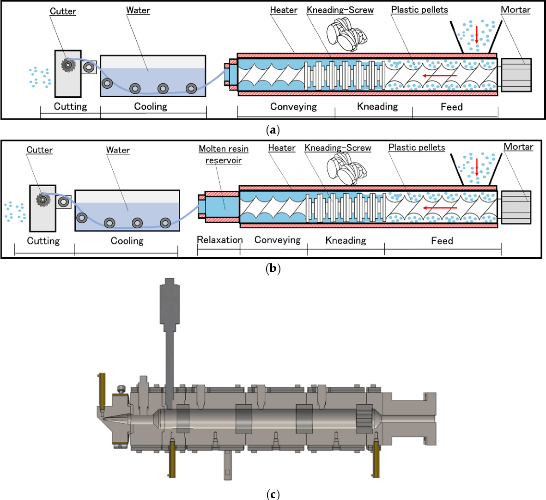 Cutter
Water
Heater
Kneading-Screw
Plastic pellets
Mortar
Cutting
Cooling
Conveying
Kneading
Feed

(a)

Cutter
Water
Molten resin reservoir
Heater
Kneading-Screw
Plastic pellets
Mortar
Cutting
Cooling
Relaxation
Conveying
Kneading
Feed

(b)

(c)